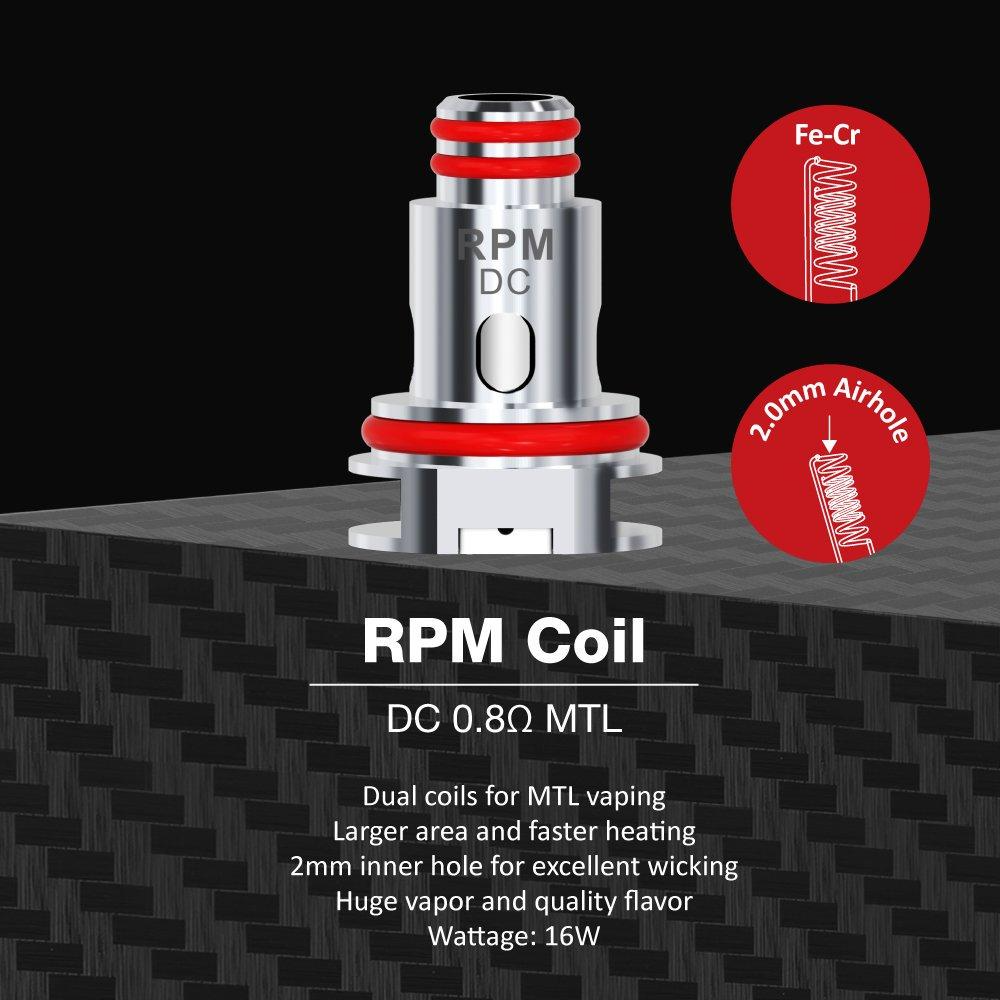 RPM
DC

Fe-Cr

2.0mm Airhole

RPM Coil

DC 0.8Ω MTL

Dual coils for MTL vaping
Larger area and faster heating
2mm inner hole for excellent wicking
Huge vapor and quality flavor
Wattage: 16W